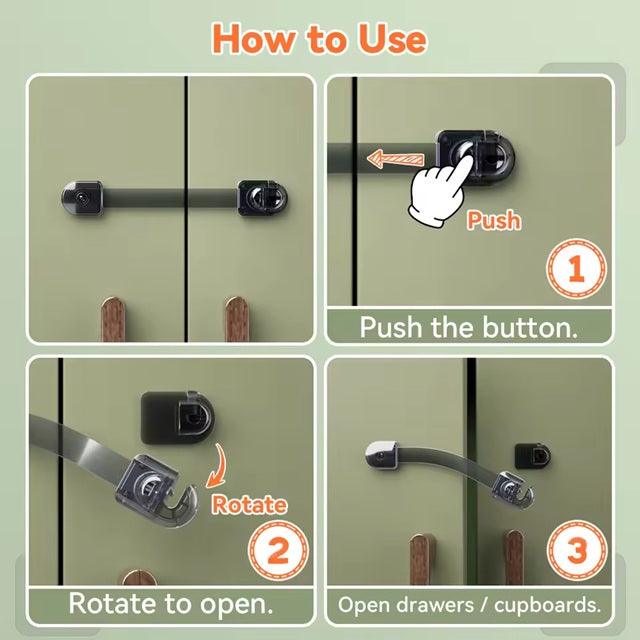 How to Use

Push

1

Push the button.

Rotate

2

Rotate to open.

3

Open drawers / cupboards.