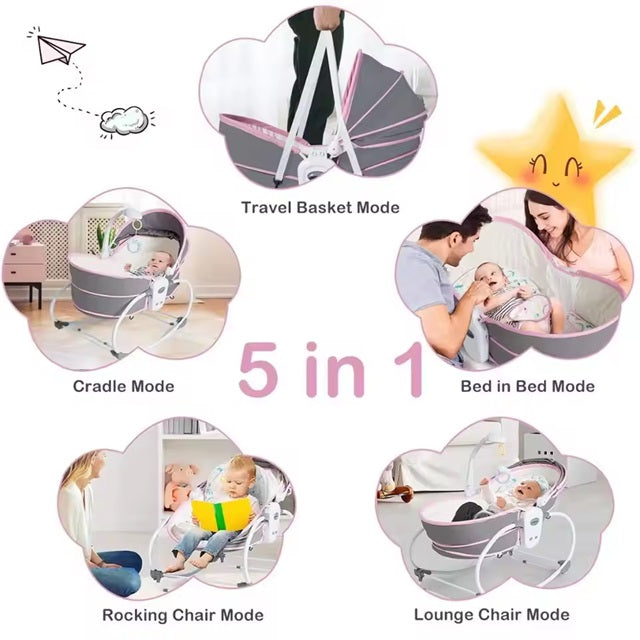 Travel Basket Mode

Cradle Mode

5 in 1

Bed in Bed Mode

Rocking Chair Mode

Lounge Chair Mode