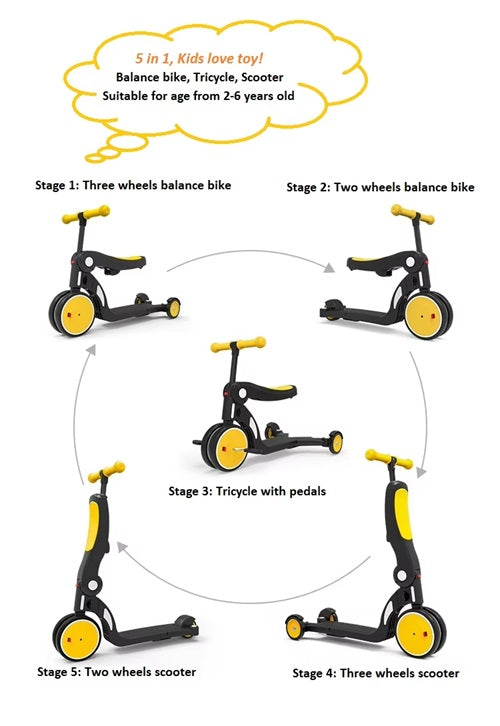 5 in 1, Kids love toy!
Balance bike, Tricycle, Scooter
Suitable for age from 2-6 years old

Stage 1: Three wheels balance bike

Stage 2: Two wheels balance bike

Stage 3: Tricycle with pedals

Stage 5: Two wheels scooter

Stage 4: Three wheels scooter