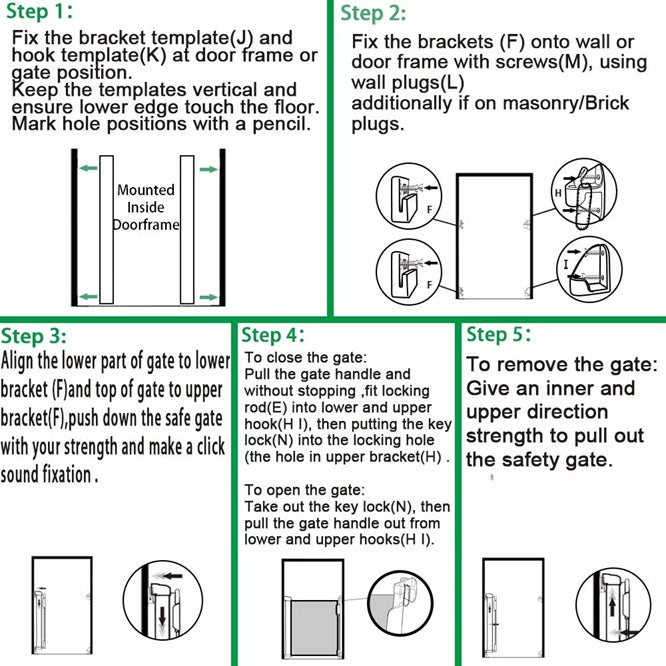 Step 1:

Fix the bracket template(J) and hook template(K) at door frame or gate position.
Keep the templates vertical and ensure lower edge touch the floor.
Mark hole positions with a pencil.

Mounted Inside Doorframe

Step 2:

Fix the brackets (F) onto wall or door frame with screws(M), using wall plugs(L)
additionally if on masonry/Brick plugs.

F

F

H

I

Step 3:

Align the lower part of gate to lower bracket (F)and top of gate to upper bracket(F),push down the safe gate with your strength and make a click sound fixation .

Step 4:

To close the gate:
Pull the gate handle and without stopping ,fit locking rod(E) into lower and upper hook(H I), then putting the key lock(N) into the locking hole (the hole in upper bracket(H) .

To open the gate:
Take out the key lock(N), then pull the gate handle out from lower and upper hooks(H I).

Step 5:

To remove the gate:
Give an inner and upper direction strength to pull out the safety gate.