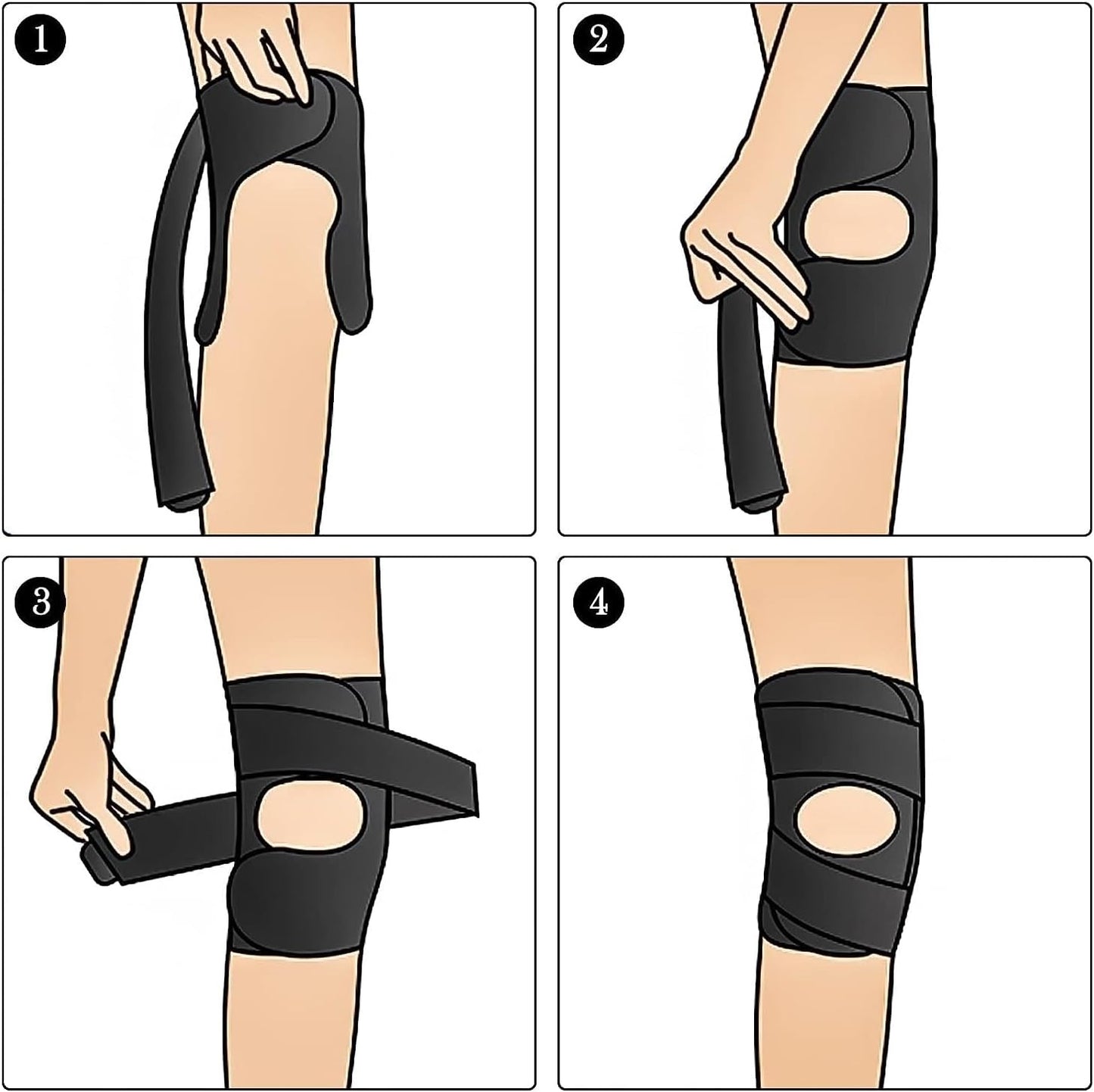 1

2

3

4