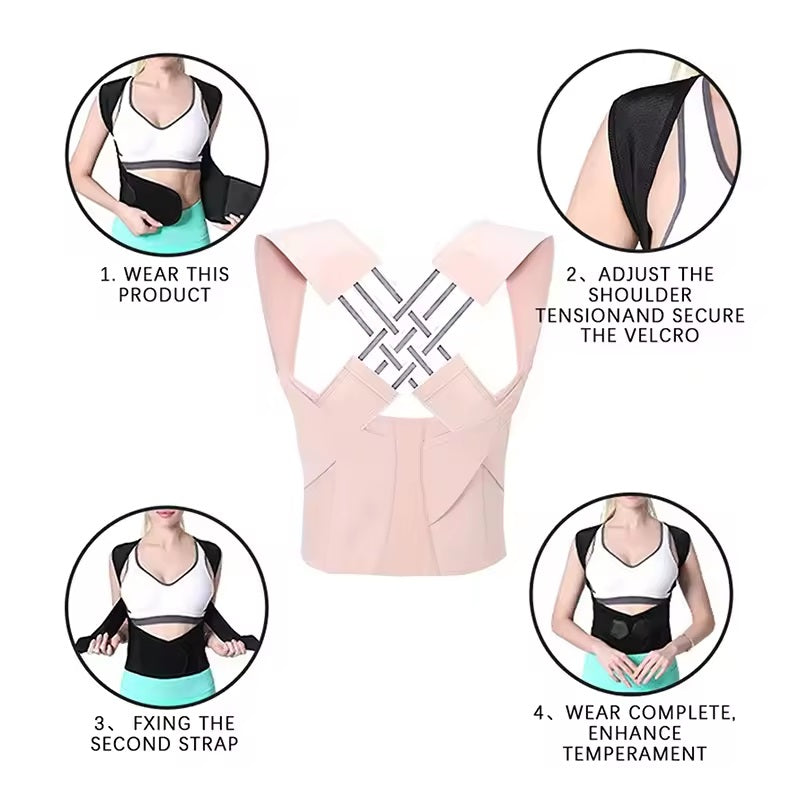 1. WEAR THIS PRODUCT

2、ADJUST THE SHOULDER TENSIONAND SECURE THE VELCRO

3、 FXING THE SECOND STRAP

4、WEAR COMPLETE, ENHANCE TEMPERAMENT