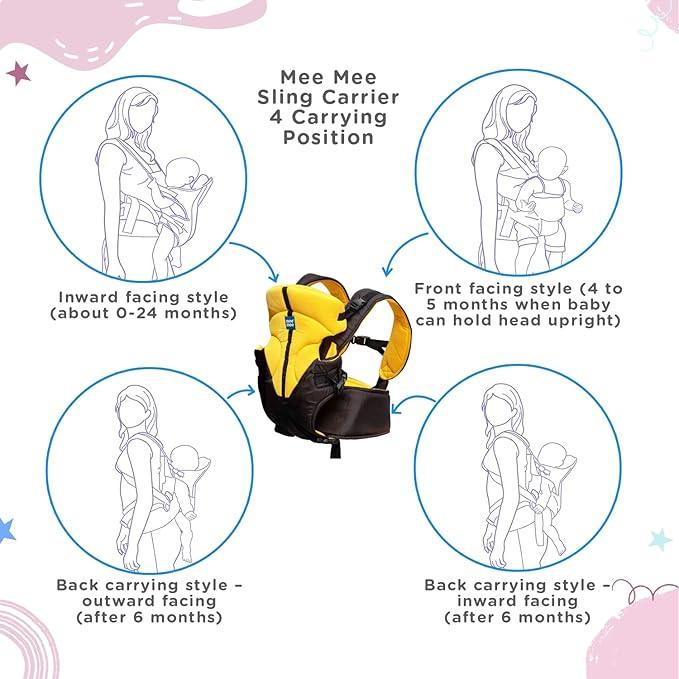 Mee Mee Sling Carrier 4 Carrying Position

Inward facing style (about 0-24 months)

Front facing style (4 to 5 months when baby can hold head upright)

mee mee

Back carrying style – outward facing (after 6 months)

Back carrying style – inward facing (after 6 months)