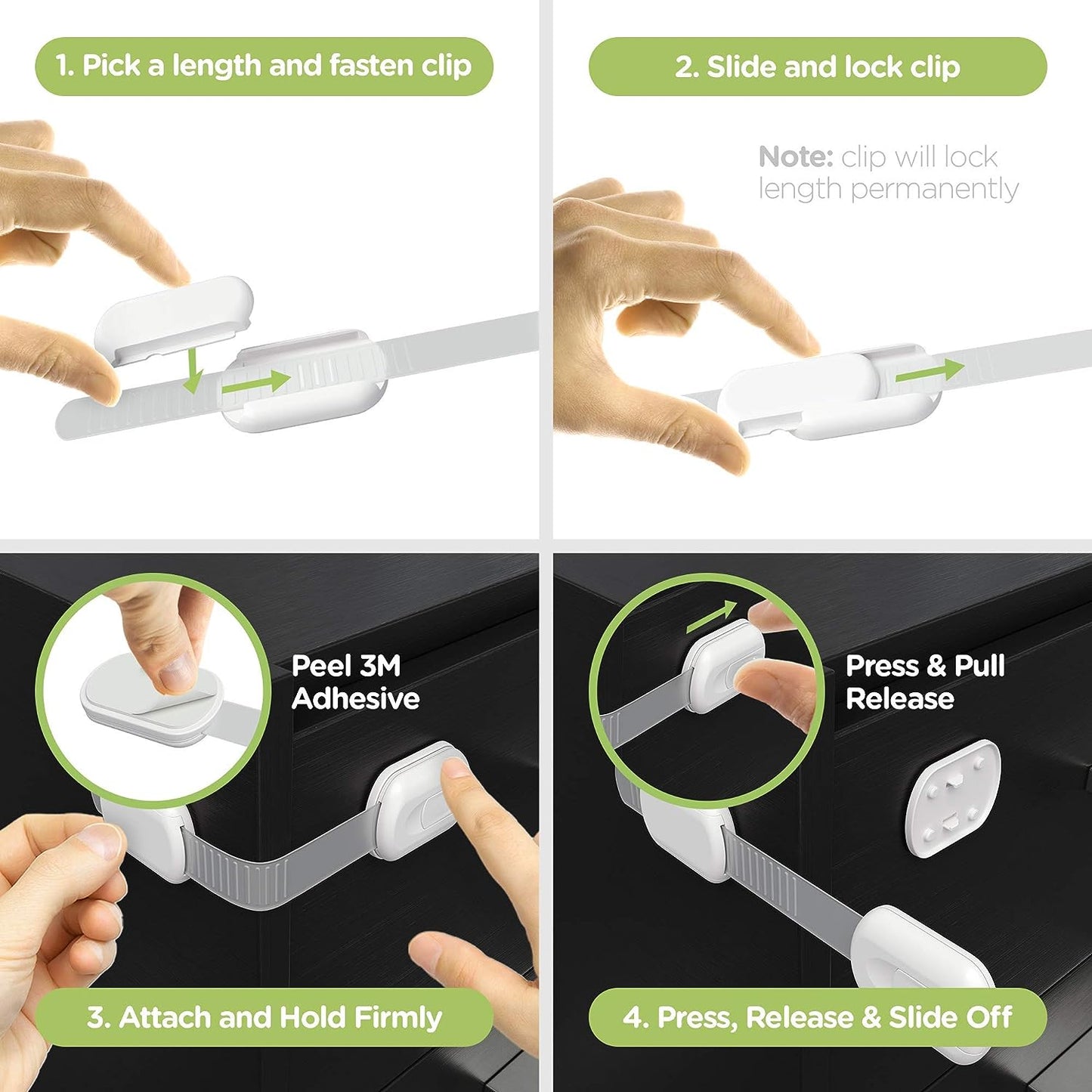 1. Pick a length and fasten clip

2. Slide and lock clip

Note: clip will lock length permanently

Peel 3M Adhesive

3. Attach and Hold Firmly

Press & Pull Release

4. Press, Release & Slide Off