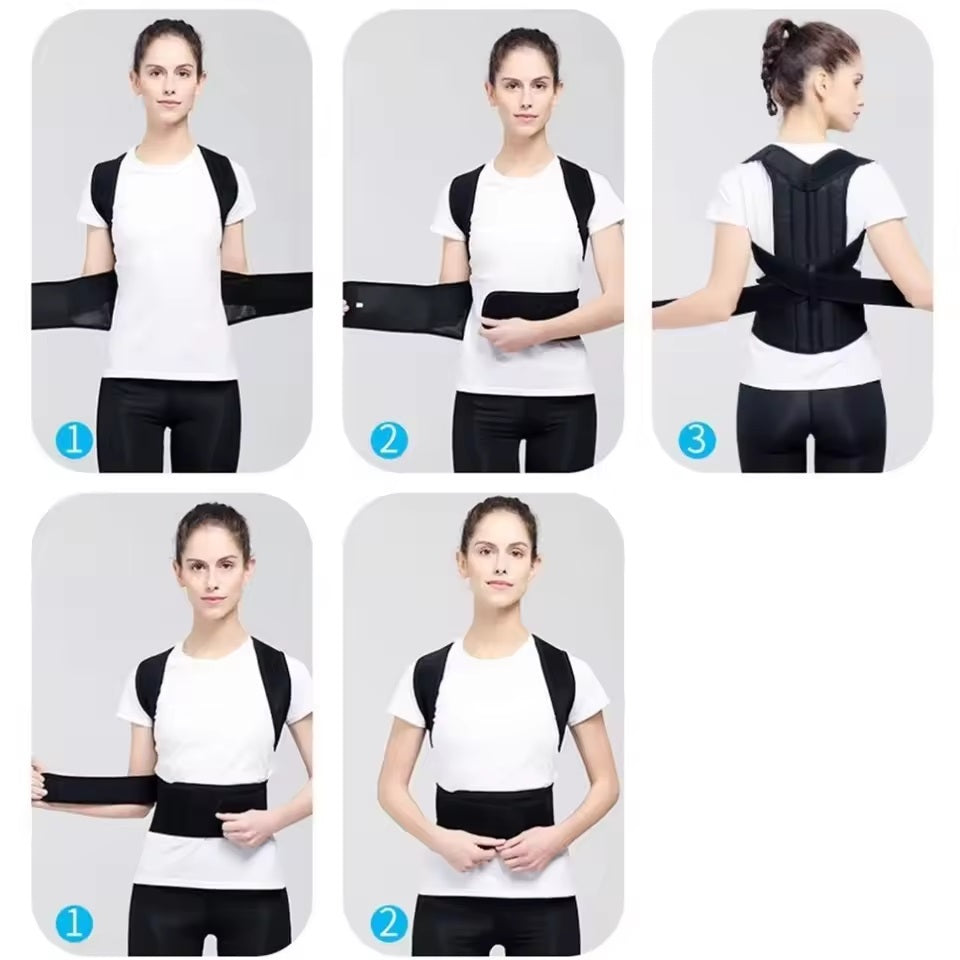 1

2

3

1

2